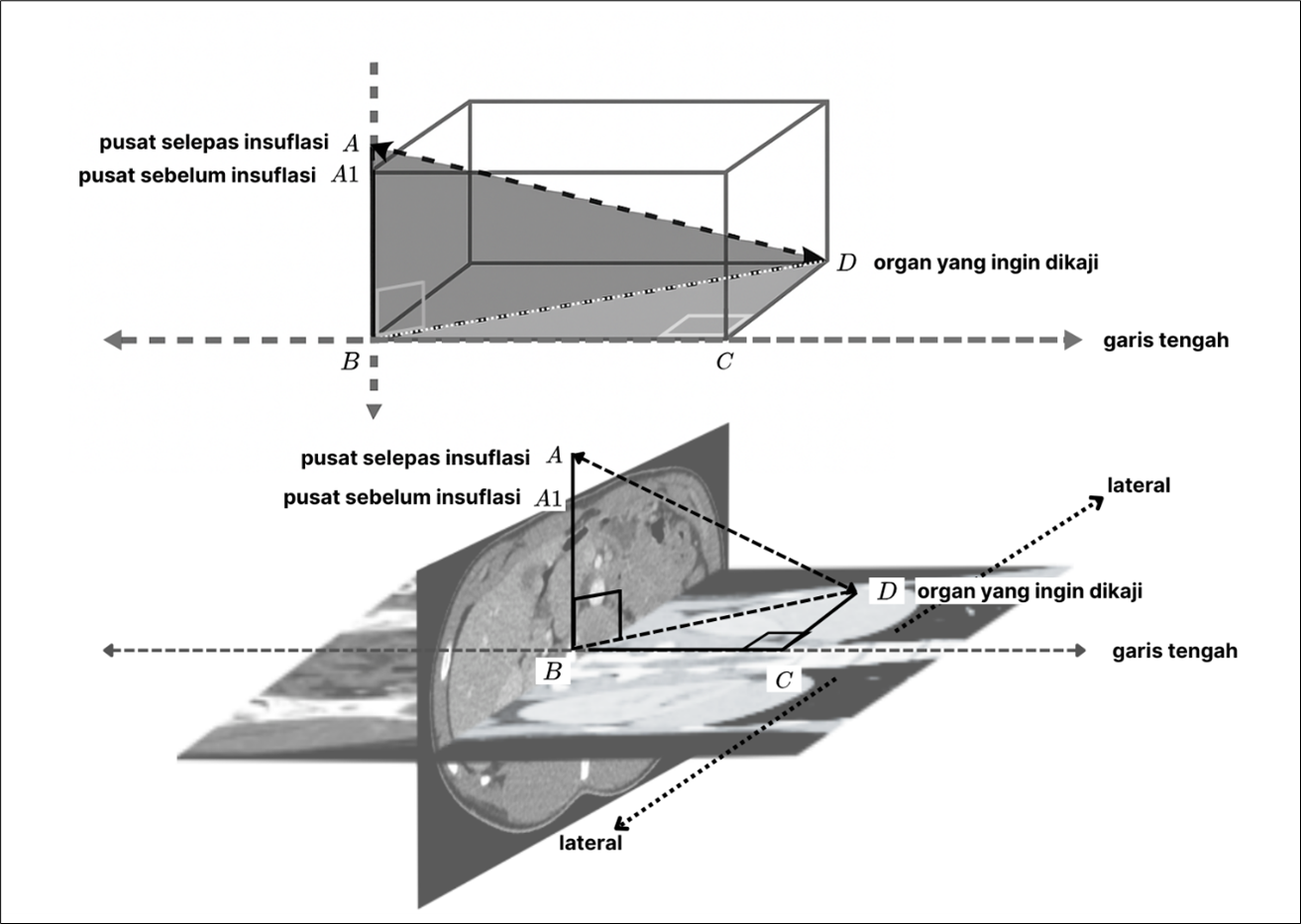 pusat selepas insuflasi $A$
pusat sebelum insuflasi $A1$
$D$ organ yang ingin dikaji
garis tengah
$B$
$C$

pusat selepas insuflasi $A$
pusat sebelum insuflasi $A1$
lateral
$D$ organ yang ingin dikaji
garis tengah
$B$
$C$
lateral